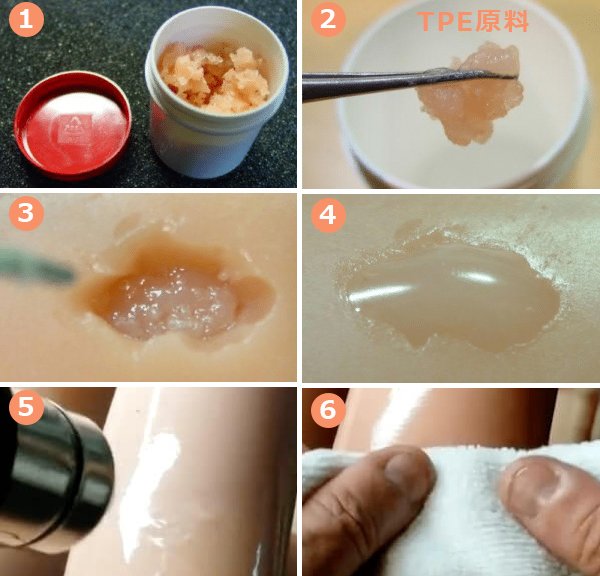 1
2
TPE原料
3
4
5
6